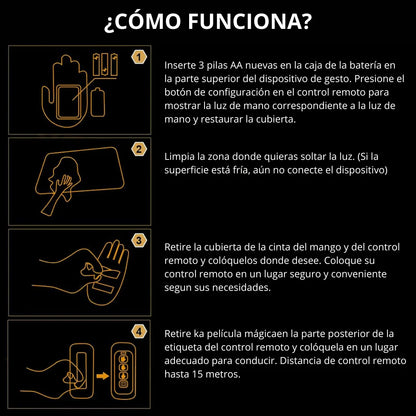 ¿CÓMO FUNCIONA?

1

Inserte 3 pilas AA nuevas en la caja de la batería en la parte superior del dispositivo de gesto. Presione el botón de configuración en el control remoto para mostrar la luz de mano correspondiente a la luz de mano y restaurar la cubierta.

2

Limpia la zona donde quieras soltar la luz. (Si la superficie está fría, aún no conecte el dispositivo)

3

Retire la cubierta de la cinta del mango y del control remoto y colóquelos donde desee. Coloque su control remoto en un lugar seguro y conveniente segun sus necesidades.

4

Retire ka película mágicaen la parte posterior de la etiqueta del control remoto y colóquela en un lugar adecuado para conducir. Distancia de control remoto hasta 15 metros.