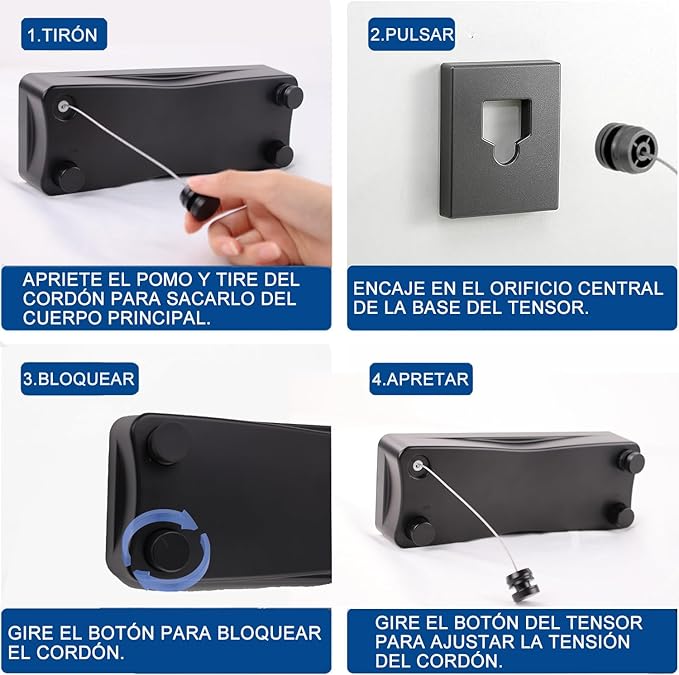 1.TIRÓN

APRIETE EL POMO Y TIRE DEL CORDÓN PARA SACARLO DEL CUERPO PRINCIPAL.

2.PULSAR

ENCAJE EN EL ORIFICIO CENTRAL DE LA BASE DEL TENSOR.

3.BLOQUEAR

GIRE EL BOTÓN PARA BLOQUEAR EL CORDÓN.

4.APRETAR

GIRE EL BOTÓN DEL TENSOR PARA AJUSTAR LA TENSIÓN DEL CORDÓN.